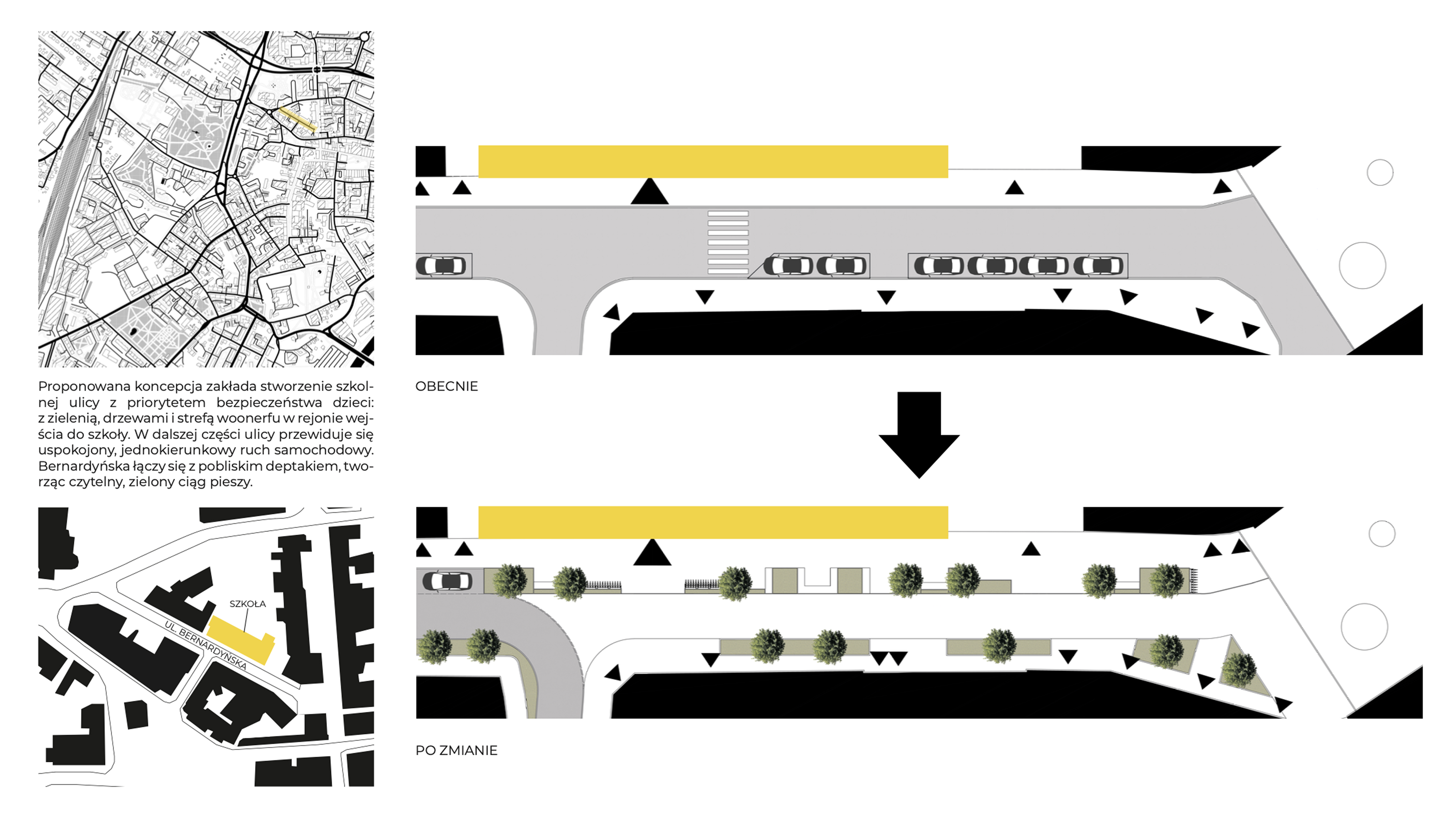 Proponowana koncepcja zakłada stworzenie szkolnej ulicy z priorytetem bezpieczeństwa dzieci: z zielenią, drzewami i strefą woonerfu w rejonie wejścia do szkoły. W dalszej części ulicy przewiduje się uspokojony, jednokierunkowy ruch samochodowy. Bernardyńska łączy się z pobliskim deptakiem, tworząc czytelny, zielony ciąg pieszy.

SZKOŁA

UL. BERNARDYŃSKA

OBECNIE

PO ZMIANIE